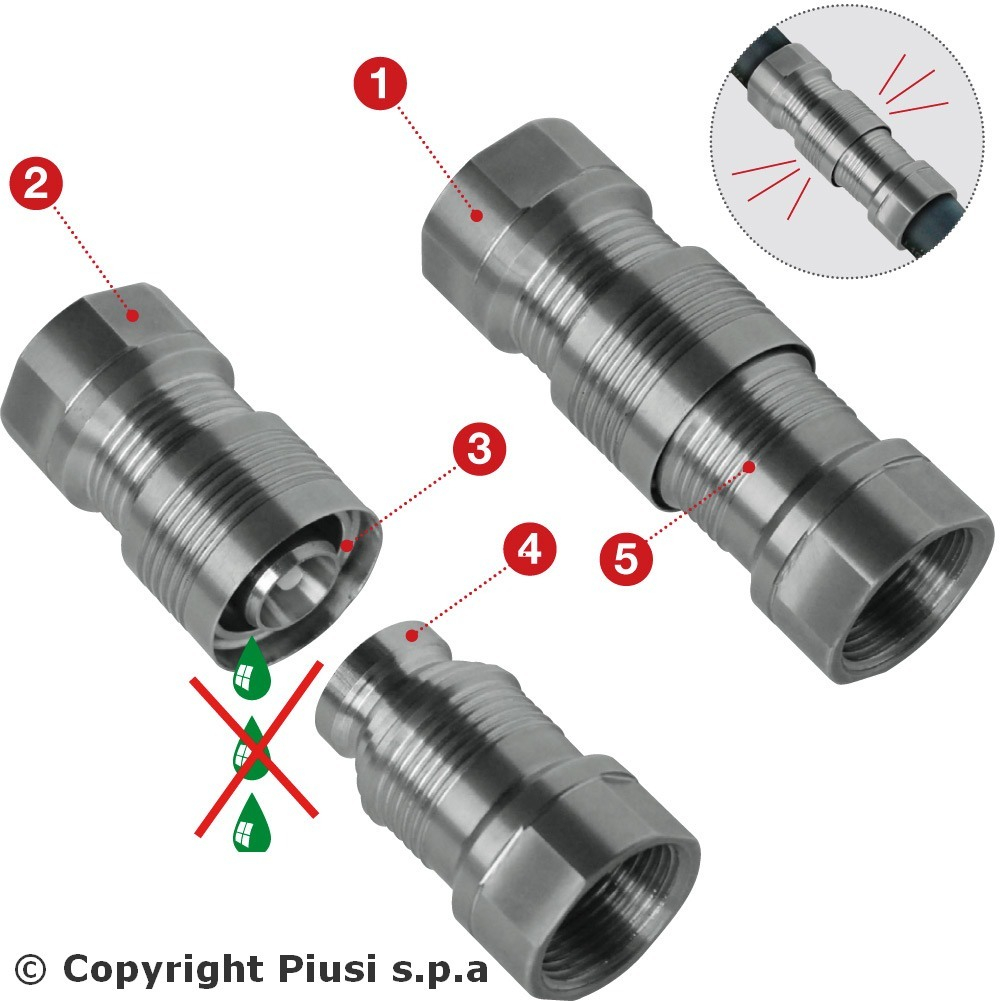 1
2
3
4
5
© Copyright Piusi s.p.a